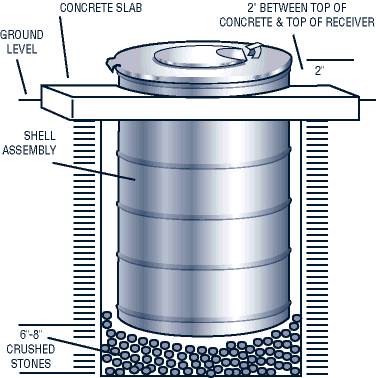 CONCRETE SLAB

2' BETWEEN TOP OF CONCRETE & TOP OF RECEIVER

GROUND LEVEL

2'

SHELL ASSEMBLY

6"-8" CRUSHED STONES